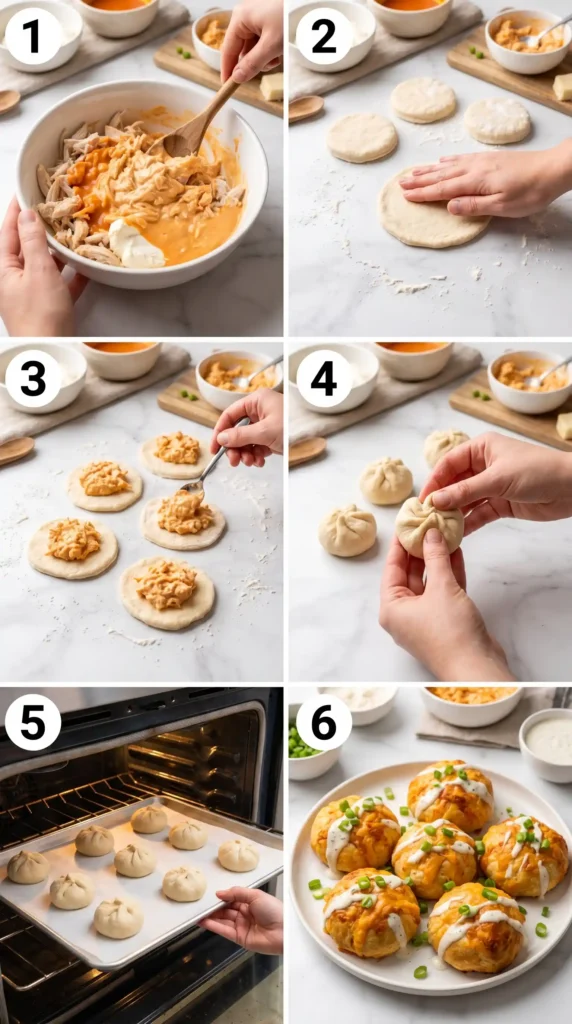 1

2

3

4

5

6