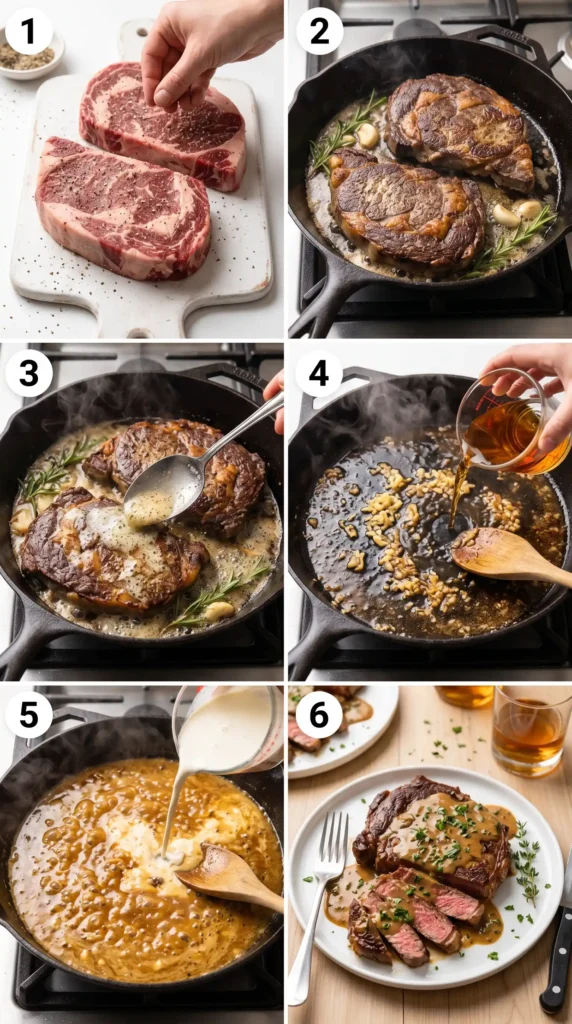 1
2
3
4
5
6