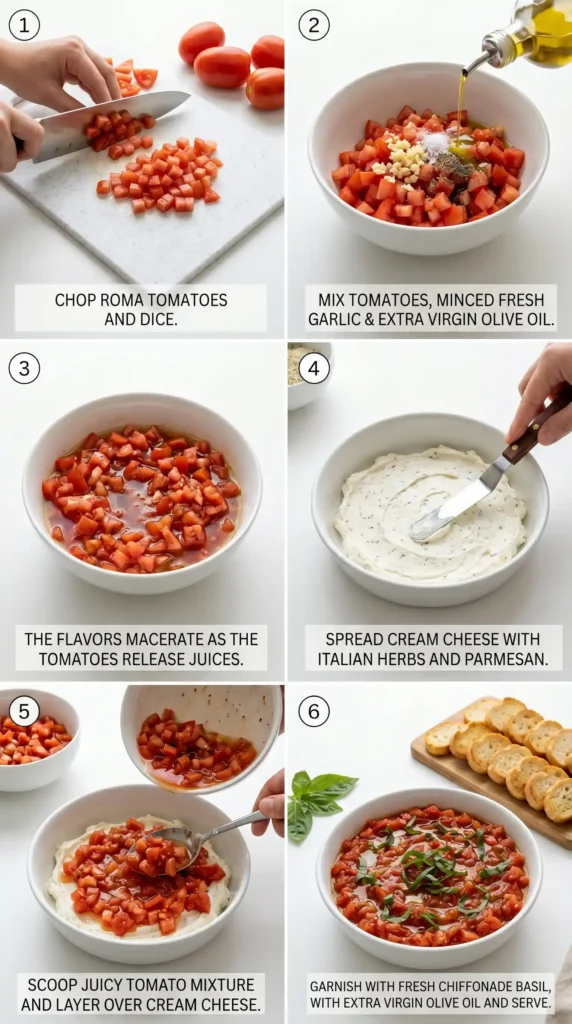 1

CHOP ROMA TOMATOES AND DICE.

2

MIX TOMATOES, MINCED FRESH GARLIC & EXTRA VIRGIN OLIVE OIL.

3

THE FLAVORS MACERATE AS THE TOMATOES RELEASE JUICES.

4

SPREAD CREAM CHEESE WITH ITALIAN HERBS AND PARMESAN.

5

SCOOP JUICY TOMATO MIXTURE AND LAYER OVER CREAM CHEESE.

6

GARNISH WITH FRESH CHIFFONADE BASIL, WITH EXTRA VIRGIN OLIVE OIL AND SERVE.