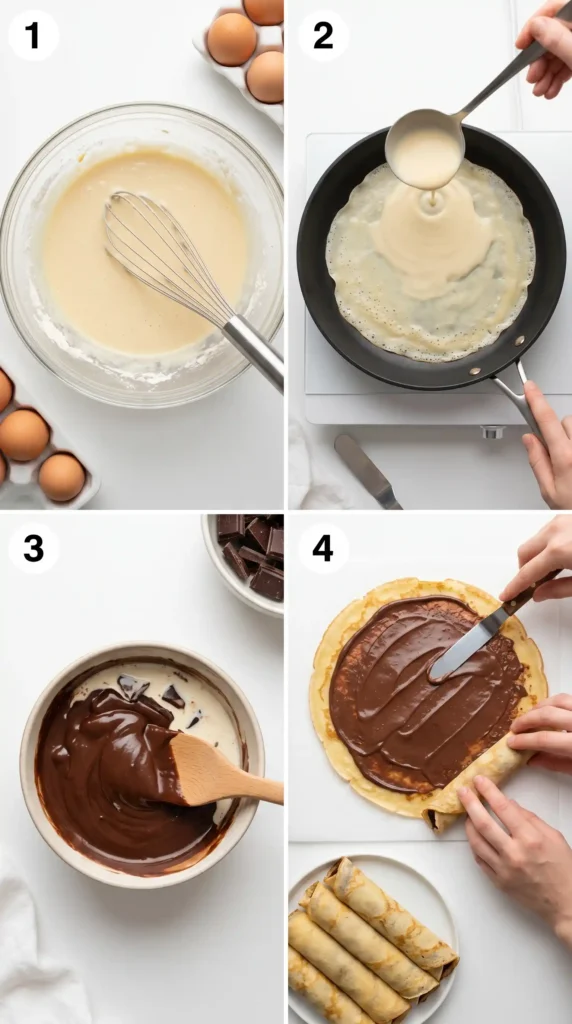 1

2

3

4