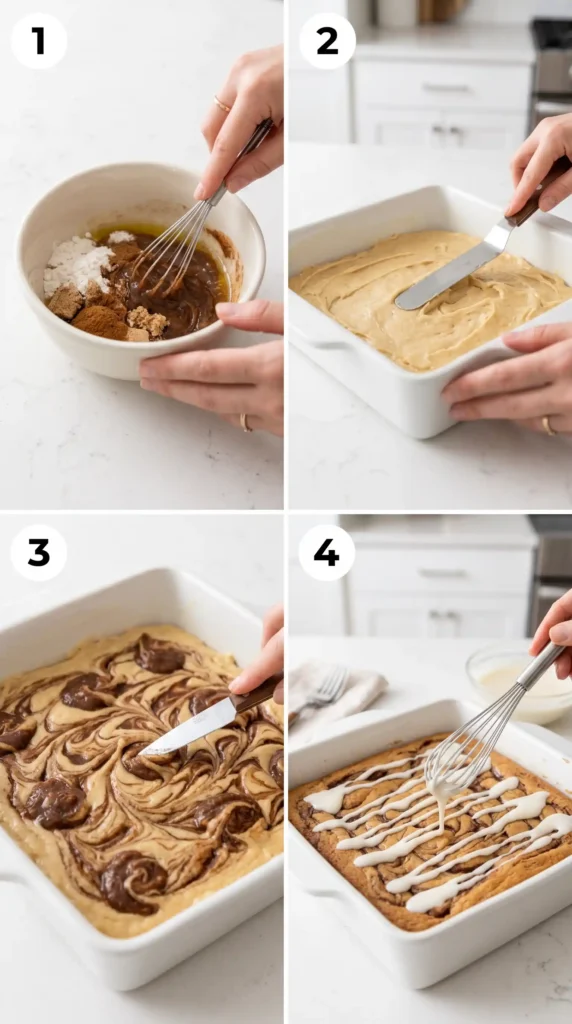 1

2

3

4