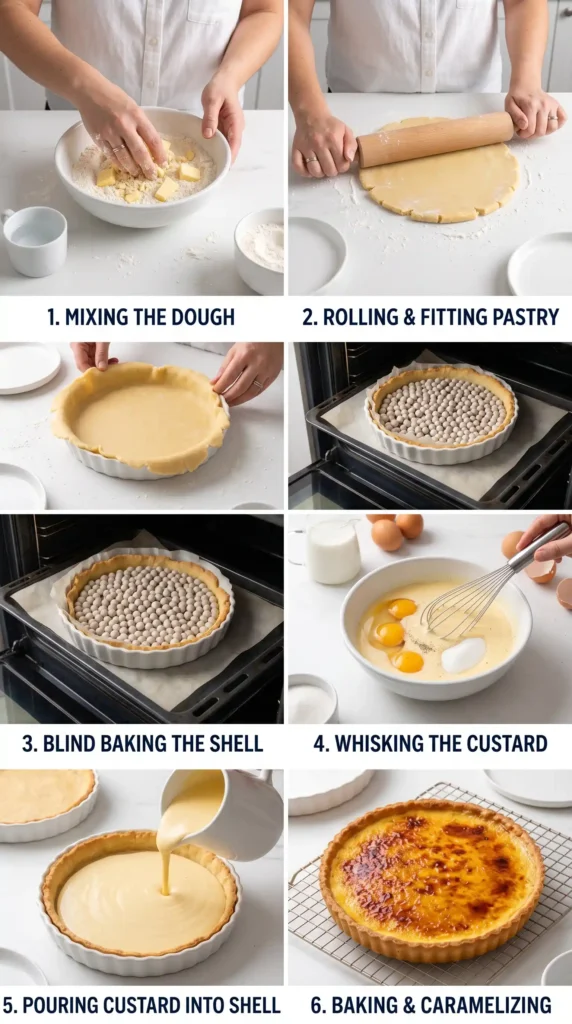 1. MIXING THE DOUGH

2. ROLLING & FITTING PASTRY

3. BLIND BAKING THE SHELL

4. WHISKING THE CUSTARD

5. POURING CUSTARD INTO SHELL

6. BAKING & CARAMELIZING