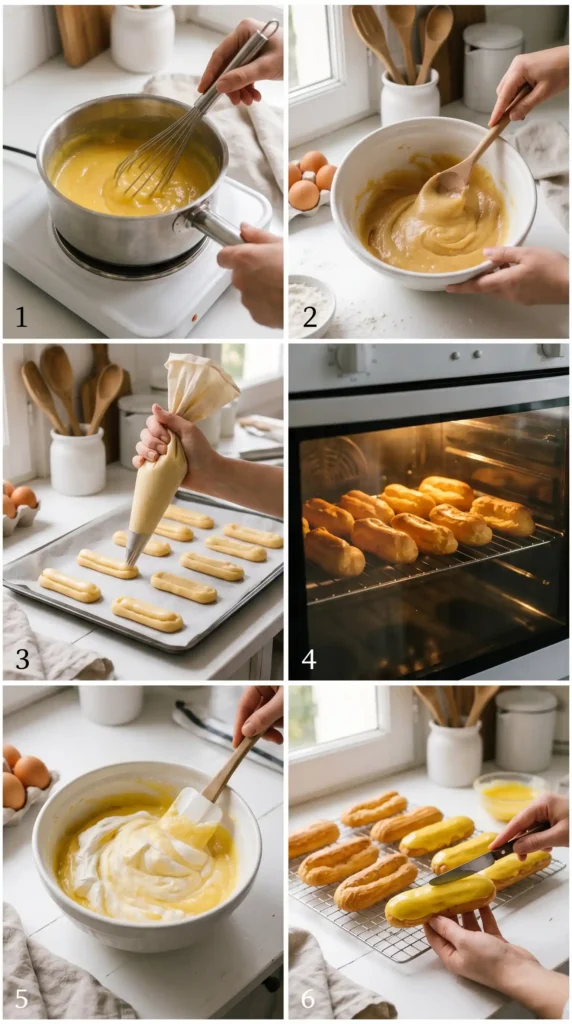 1
2
3
4
5
6