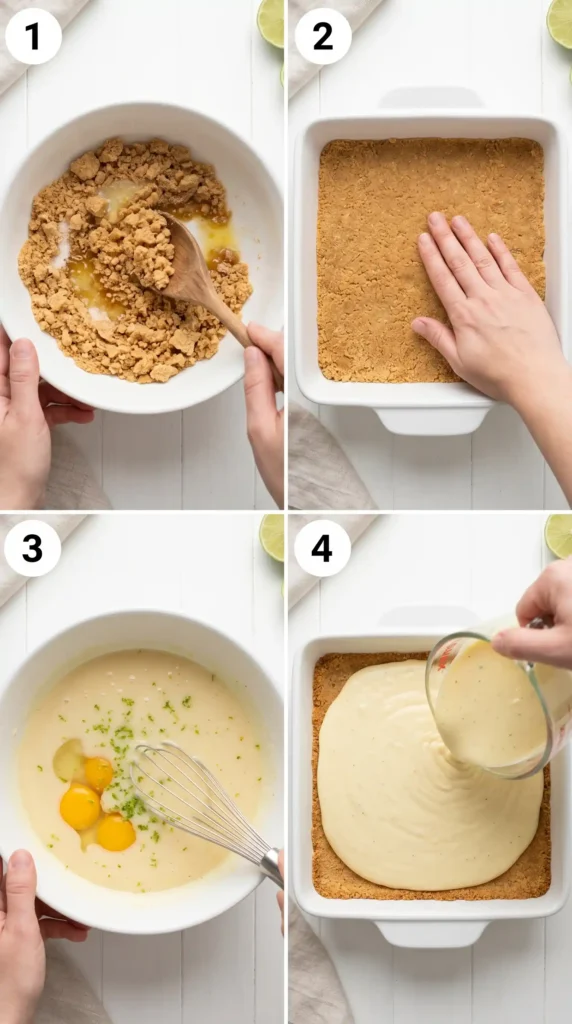 1
2
3
4