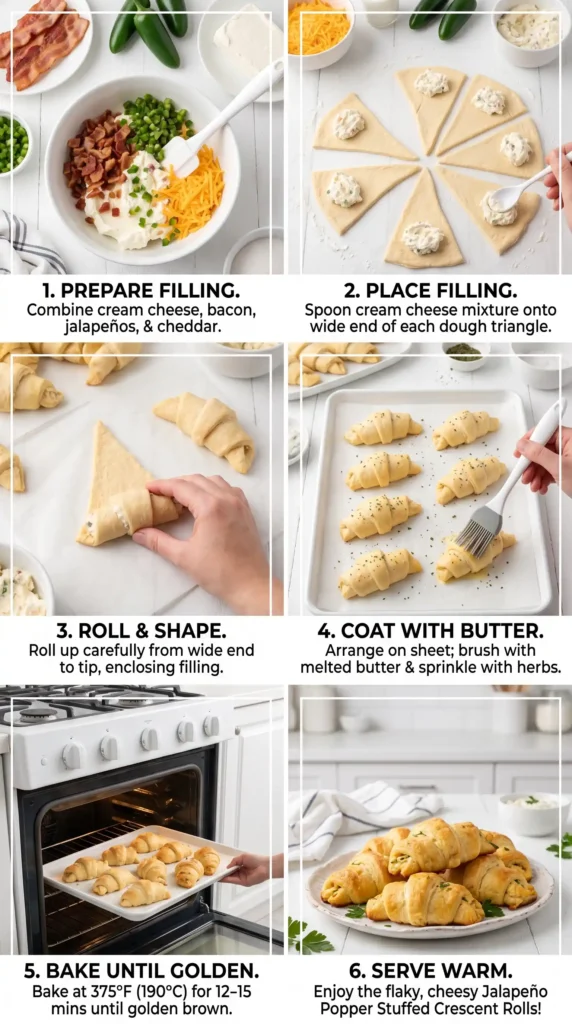 1. PREPARE FILLING.
Combine cream cheese, bacon, jalapeños, & cheddar.

2. PLACE FILLING.
Spoon cream cheese mixture onto wide end of each dough triangle.

3. ROLL & SHAPE.
Roll up carefully from wide end to tip, enclosing filling.

4. COAT WITH BUTTER.
Arrange on sheet; brush with melted butter & sprinkle with herbs.

5. BAKE UNTIL GOLDEN.
Bake at 375°F (190°C) for 12–15 mins until golden brown.

6. SERVE WARM.
Enjoy the flaky, cheesy Jalapeño Popper Stuffed Crescent Rolls!