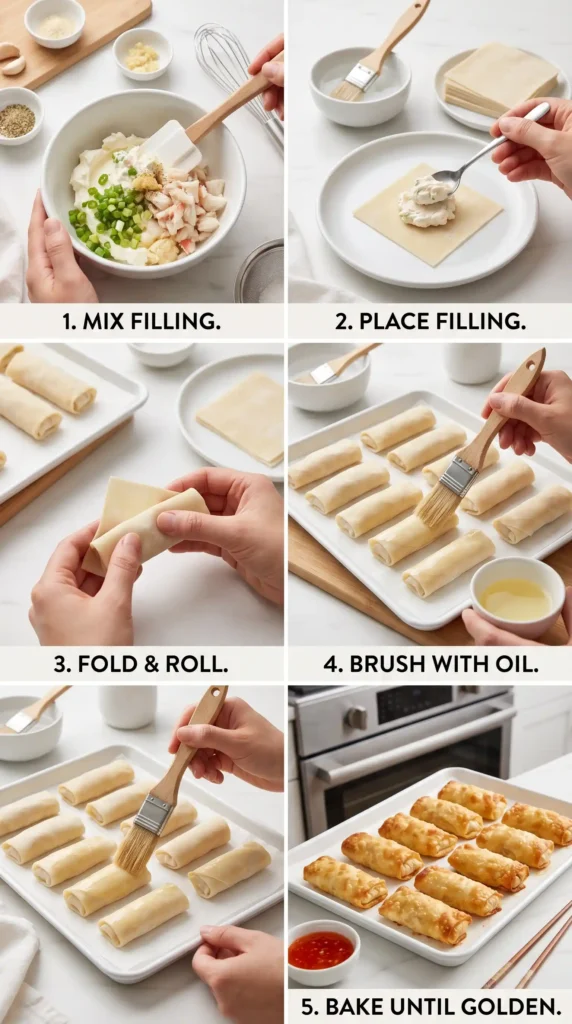 1. MIX FILLING.

2. PLACE FILLING.

3. FOLD & ROLL.

4. BRUSH WITH OIL.

5. BAKE UNTIL GOLDEN.