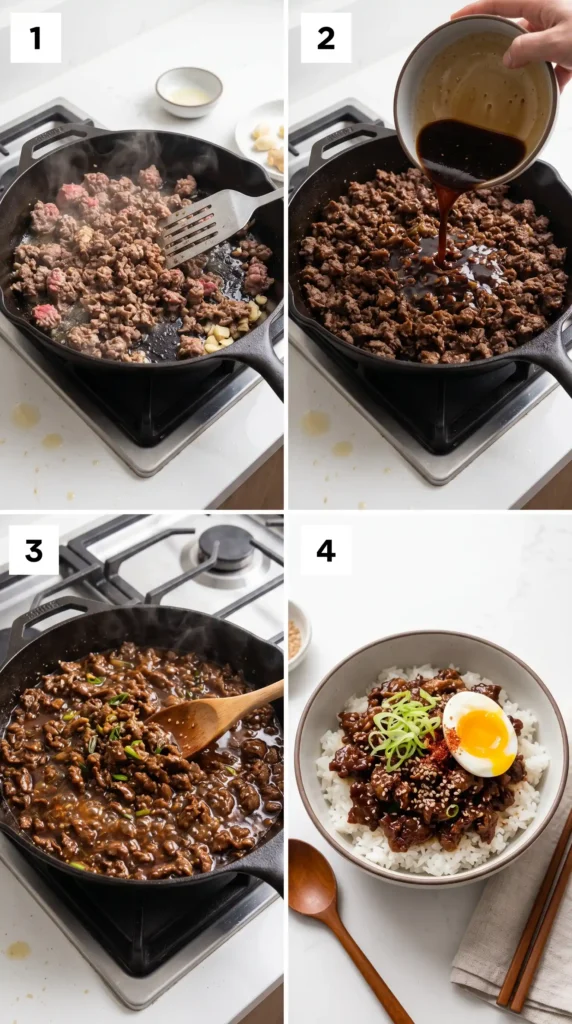 1

2

3

4