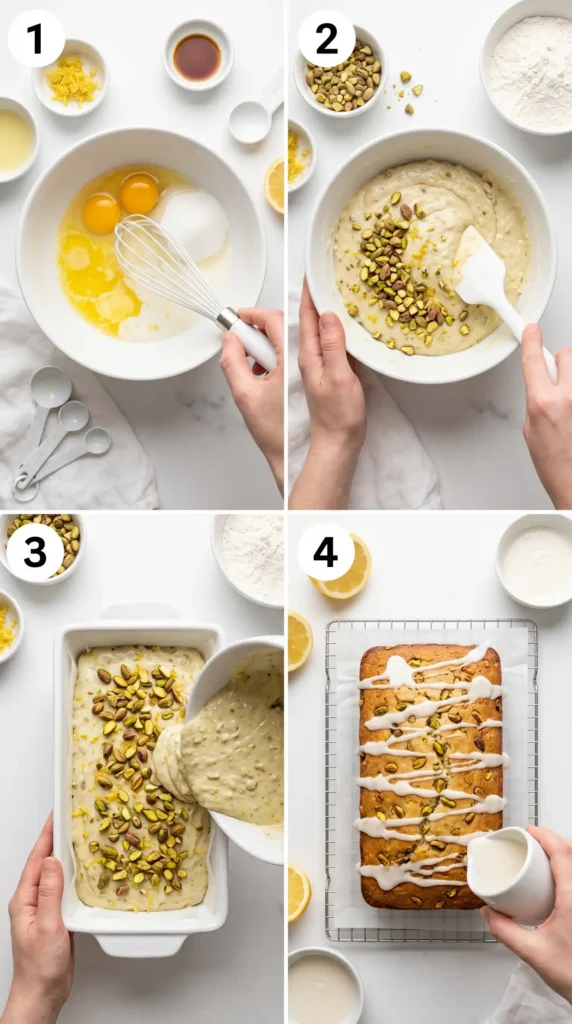 1

2

3

4