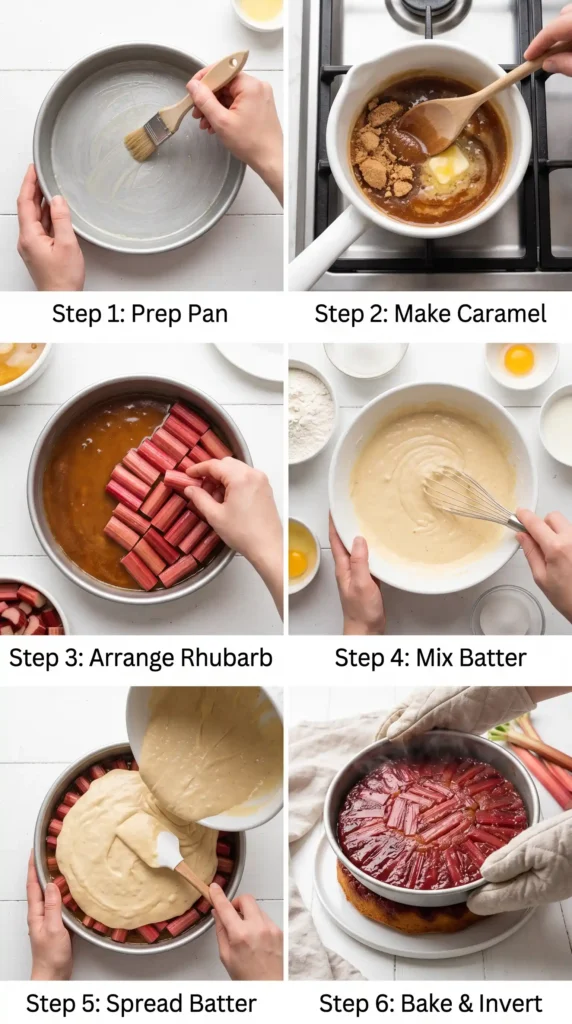 Step 1: Prep Pan

Step 2: Make Caramel

Step 3: Arrange Rhubarb

Step 4: Mix Batter

Step 5: Spread Batter

Step 6: Bake & Invert