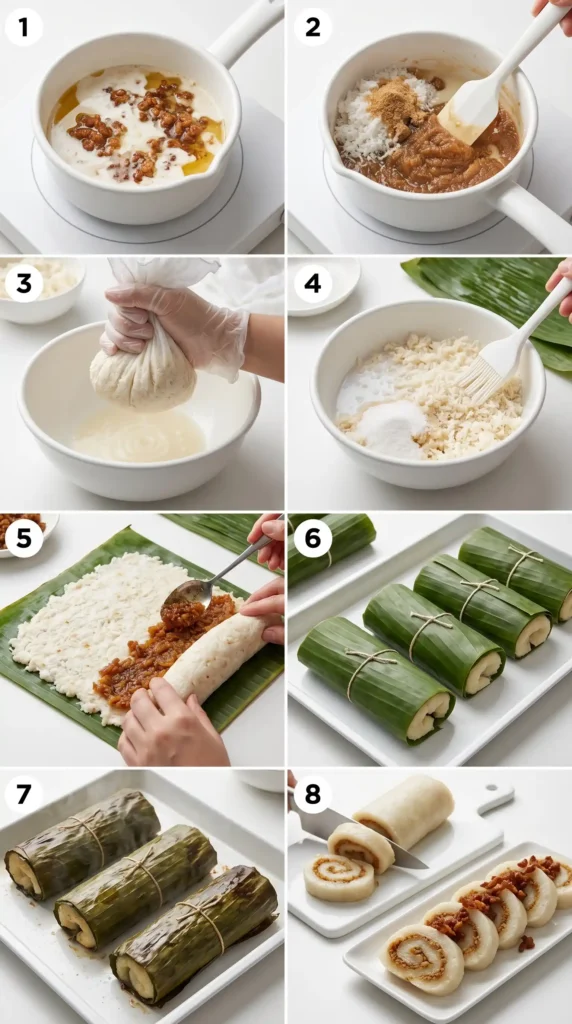 1
2
3
4
5
6
7
8