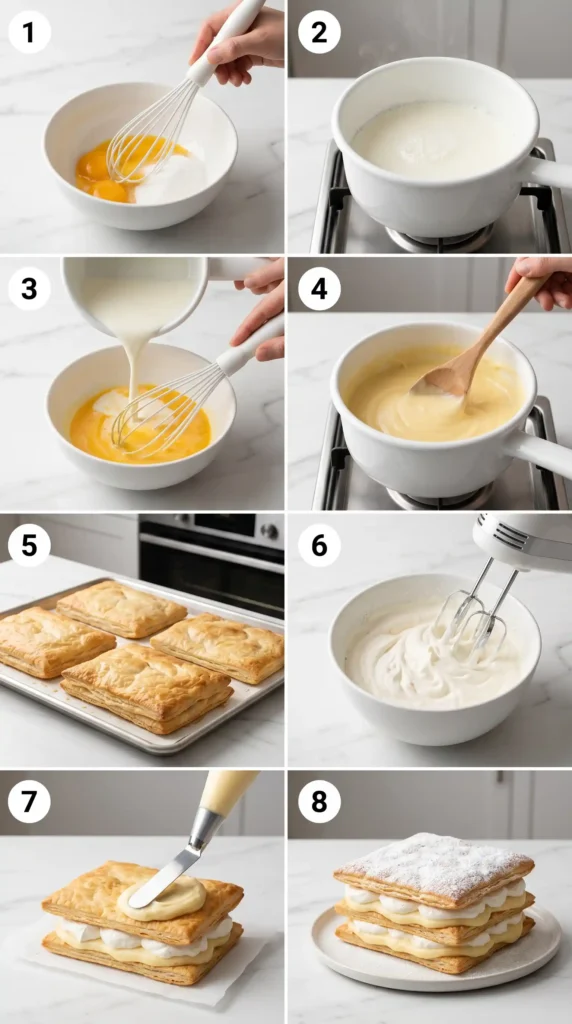 1
2
3
4
5
6
7
8