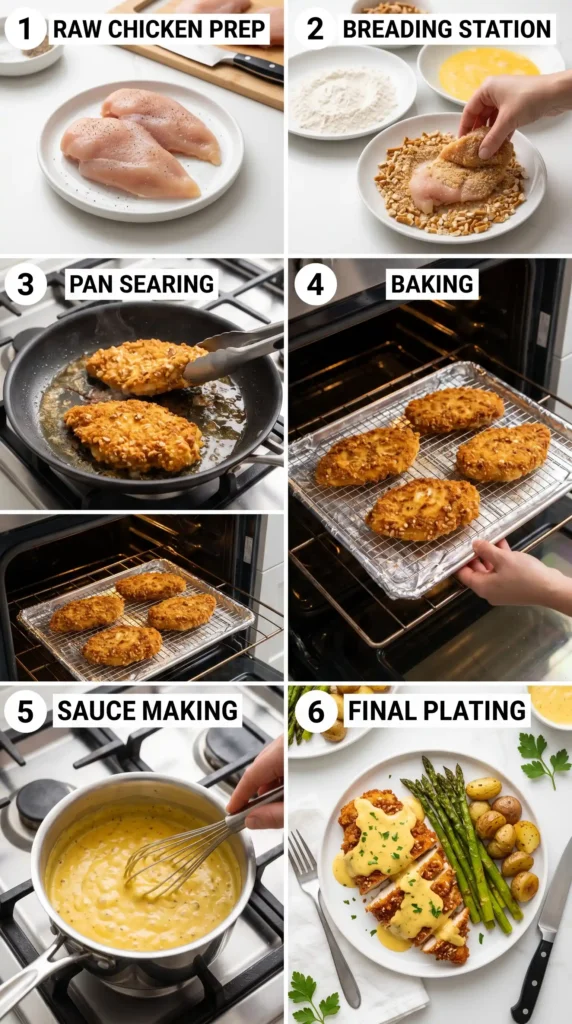 1 RAW CHICKEN PREP

2 BREADING STATION

3 PAN SEARING

4 BAKING

5 SAUCE MAKING

6 FINAL PLATING