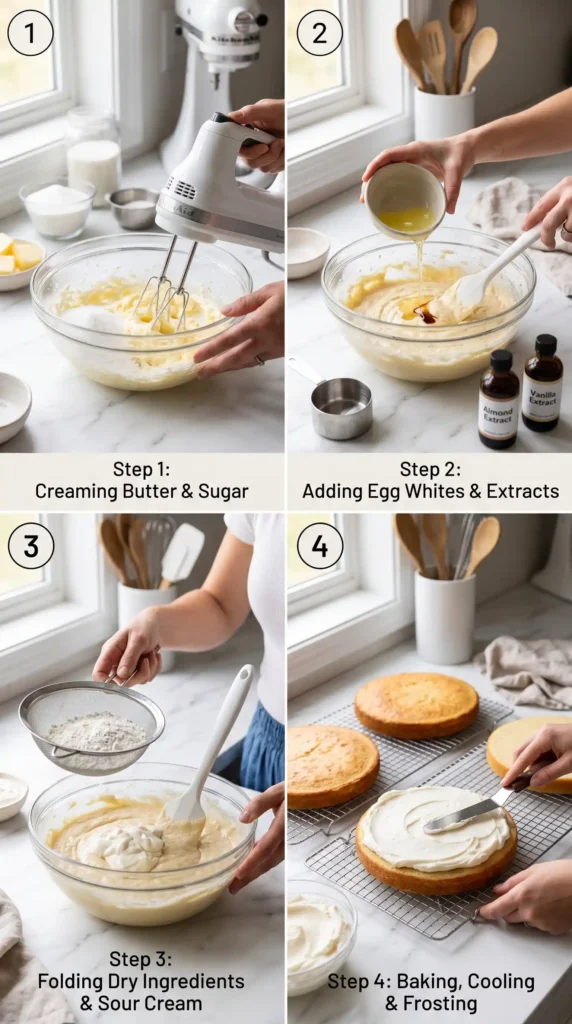 1

Step 1:
Creaming Butter & Sugar

2

Almond Extract

Vanilla Extract

Step 2:
Adding Egg Whites & Extracts

3

Step 3:
Folding Dry Ingredients & Sour Cream

4

Step 4: Baking, Cooling & Frosting