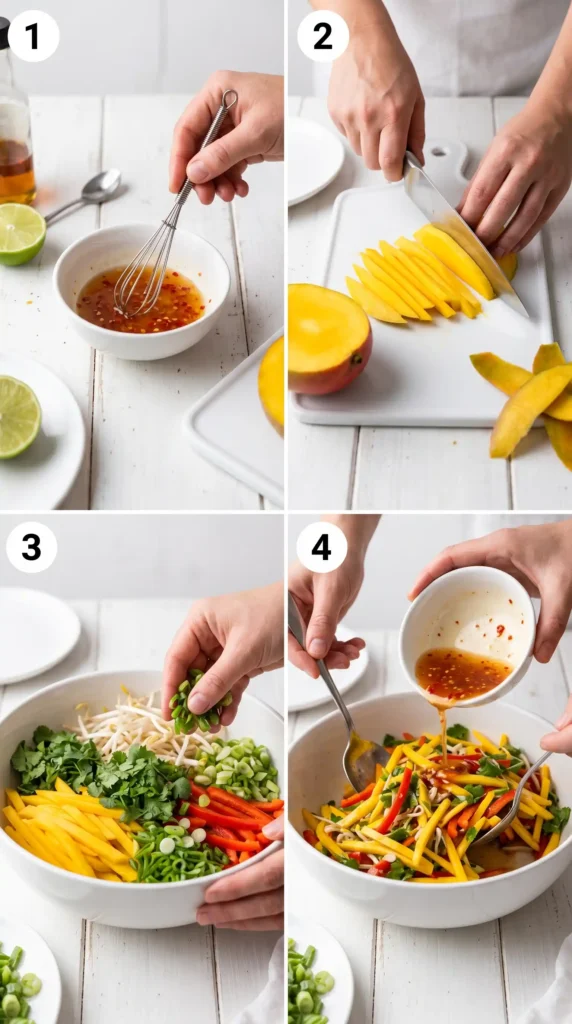 1

2

3

4