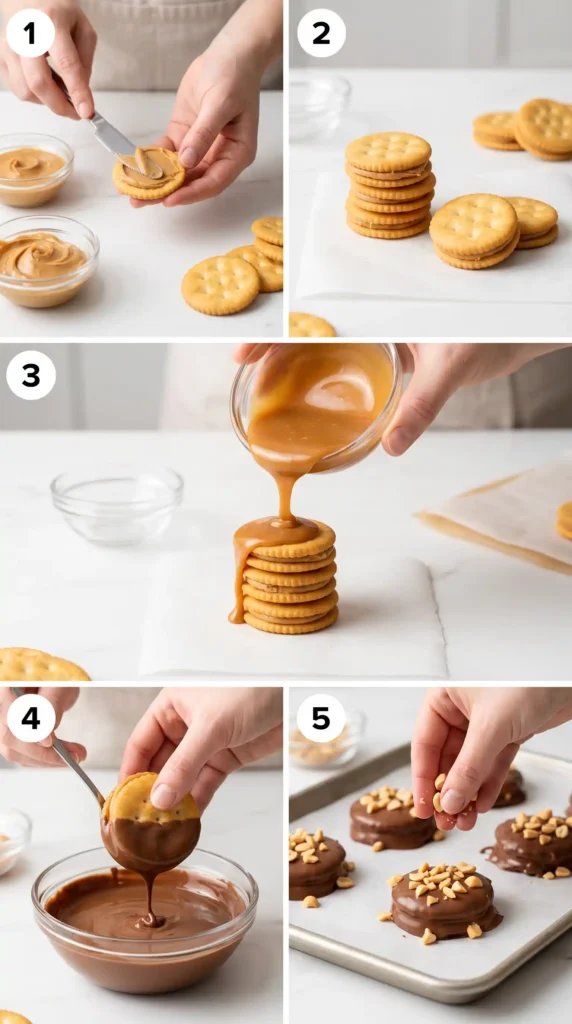 1

2

3

4

5